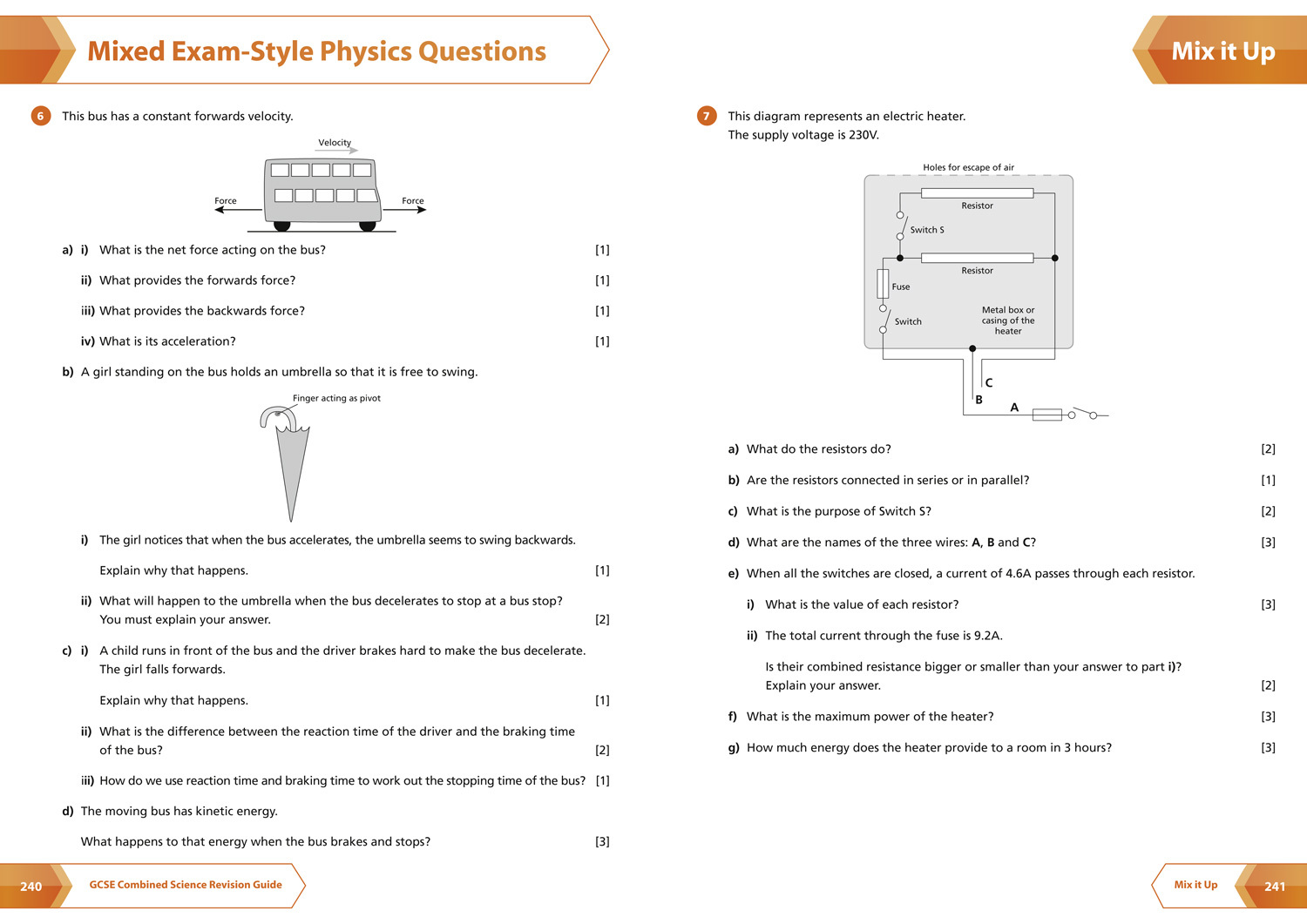 Mixed Exam-Style Physics Questions

6 This bus has a constant forwards velocity.

Velocity

Force

Force

a) i) What is the net force acting on the bus? [1]

ii) What provides the forwards force? [1]

iii) What provides the backwards force? [1]

iv) What is its acceleration? [1]

b) A girl standing on the bus holds an umbrella so that it is free to swing.

Finger acting as pivot

i) The girl notices that when the bus accelerates, the umbrella seems to swing backwards.

Explain why that happens. [1]

ii) What will happen to the umbrella when the bus decelerates to stop at a bus stop? You must explain your answer. [2]

c) i) A child runs in front of the bus and the driver brakes hard to make the bus decelerate. The girl falls forwards.

Explain why that happens. [1]

ii) What is the difference between the reaction time of the driver and the braking time of the bus? [2]

iii) How do we use reaction time and braking time to work out the stopping time of the bus? [1]

d) The moving bus has kinetic energy.

What happens to that energy when the bus brakes and stops? [3]

240 GCSE Combined Science Revision Guide

Mix it Up

7 This diagram represents an electric heater. The supply voltage is 230V.

Holes for escape of air

Resistor

Switch S

Resistor

Fuse

Switch

Metal box or casing of the heater

C

B

A

a) What do the resistors do? [2]

b) Are the resistors connected in series or in parallel? [1]

c) What is the purpose of Switch S? [2]

d) What are the names of the three wires: A, B and C? [3]

e) When all the switches are closed, a current of 4.6A passes through each resistor.

i) What is the value of each resistor? [3]

ii) The total current through the fuse is 9.2A.

Is their combined resistance bigger or smaller than your answer to part i)? Explain your answer. [2]

f) What is the maximum power of the heater? [3]

g) How much energy does the heater provide to a room in 3 hours? [3]

Mix it Up 241