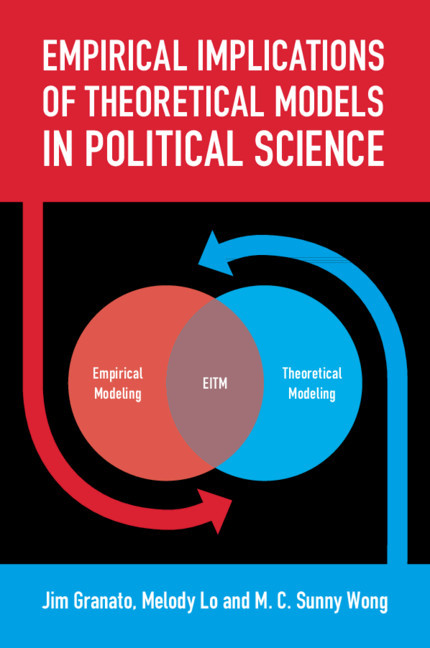 EMPIRICAL IMPLICATIONS OF THEORETICAL MODELS IN POLITICAL SCIENCE

Empirical Modeling

EITM

Theoretical Modeling

Jim Granato, Melody Lo and M. C. Sunny Wong