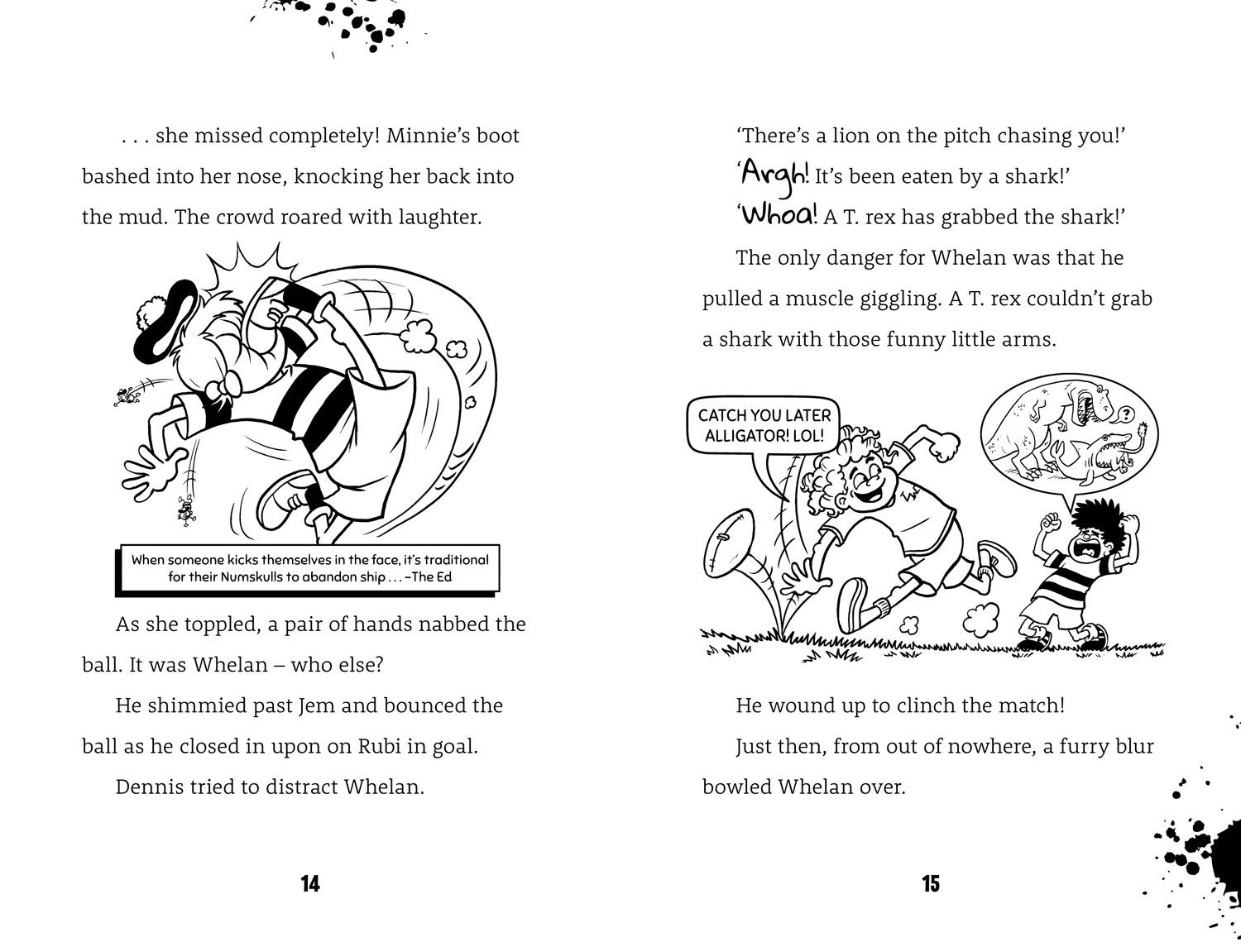 . . . she missed completely! Minnie's boot bashed into her nose, knocking her back into the mud. The crowd roared with laughter.

When someone kicks themselves in the face, it's traditional for their Numskulls to abandon ship . . . –The Ed

As she toppled, a pair of hands nabbed the ball. It was Whelan – who else?

He shimmied past Jem and bounced the ball as he closed in upon on Rubi in goal.

Dennis tried to distract Whelan.

14

'There's a lion on the pitch chasing you!'

'Argh! It's been eaten by a shark!'

'Whoa! A T. rex has grabbed the shark!'

The only danger for Whelan was that he pulled a muscle giggling. A T. rex couldn't grab a shark with those funny little arms.

CATCH YOU LATER ALLIGATOR! LOL!

?

He wound up to clinch the match!

Just then, from out of nowhere, a furry blur bowled Whelan over.

15