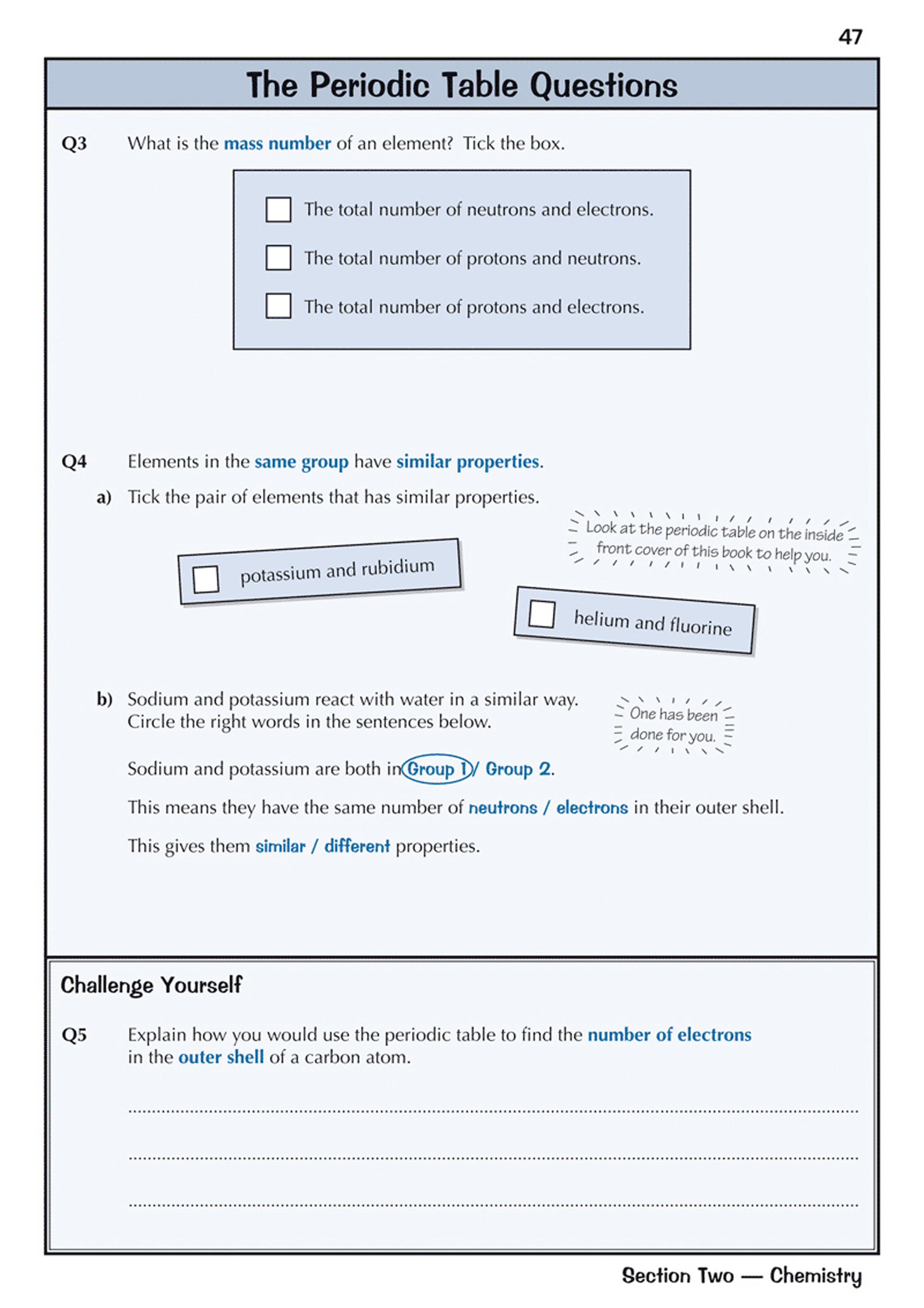 47

The Periodic Table Questions

Q3 What is the mass number of an element? Tick the box.

The total number of neutrons and electrons.

The total number of protons and neutrons.

The total number of protons and electrons.

Q4 Elements in the same group have similar properties.

a) Tick the pair of elements that has similar properties.

Look at the periodic table on the inside front cover of this book to help you.

potassium and rubidium

helium and fluorine

b) Sodium and potassium react with water in a similar way. Circle the right words in the sentences below.

One has been done for you.

Sodium and potassium are both in Group 1 / Group 2.

This means they have the same number of neutrons / electrons in their outer shell.

This gives them similar / different properties.

Challenge Yourself

Q5 Explain how you would use the periodic table to find the number of electrons in the outer shell of a carbon atom.

Section Two — Chemistry