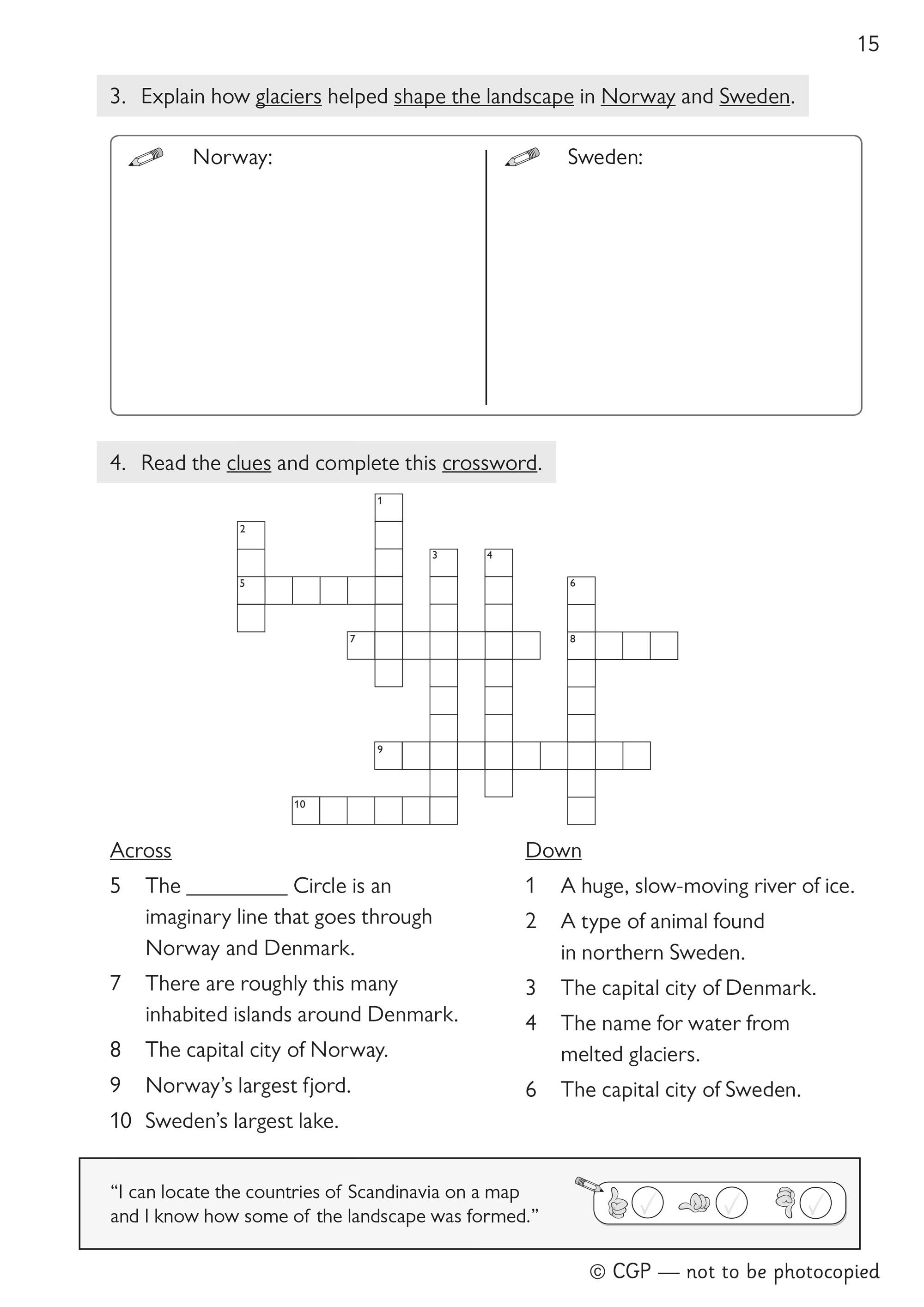 15

3. Explain how glaciers helped shape the landscape in Norway and Sweden.

Norway:

Sweden:

4. Read the clues and complete this crossword.

1
2
3
4
5
6
7
8
9
10

Across
5 The _________ Circle is an imaginary line that goes through Norway and Denmark.
7 There are roughly this many inhabited islands around Denmark.
8 The capital city of Norway.
9 Norway's largest fjord.
10 Sweden's largest lake.

Down
1 A huge, slow-moving river of ice.
2 A type of animal found in northern Sweden.
3 The capital city of Denmark.
4 The name for water from melted glaciers.
6 The capital city of Sweden.

"I can locate the countries of Scandinavia on a map and I know how some of the landscape was formed."

© CGP — not to be photocopied