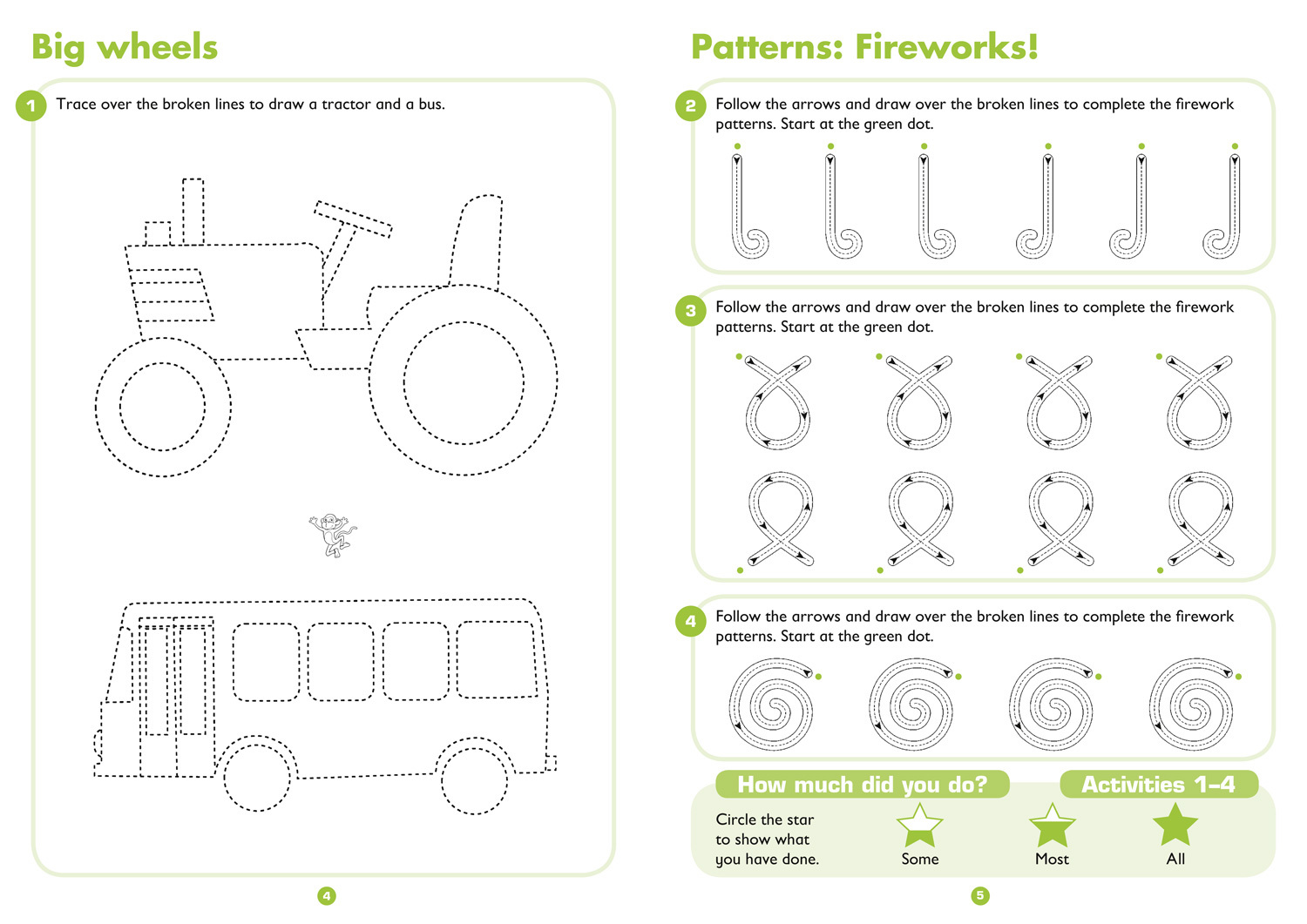 Big wheels

1 Trace over the broken lines to draw a tractor and a bus.

4

Patterns: Fireworks!

2 Follow the arrows and draw over the broken lines to complete the firework patterns. Start at the green dot.

3 Follow the arrows and draw over the broken lines to complete the firework patterns. Start at the green dot.

4 Follow the arrows and draw over the broken lines to complete the firework patterns. Start at the green dot.

How much did you do?

Activities 1–4

Circle the star to show what you have done.

Some

Most

All

5